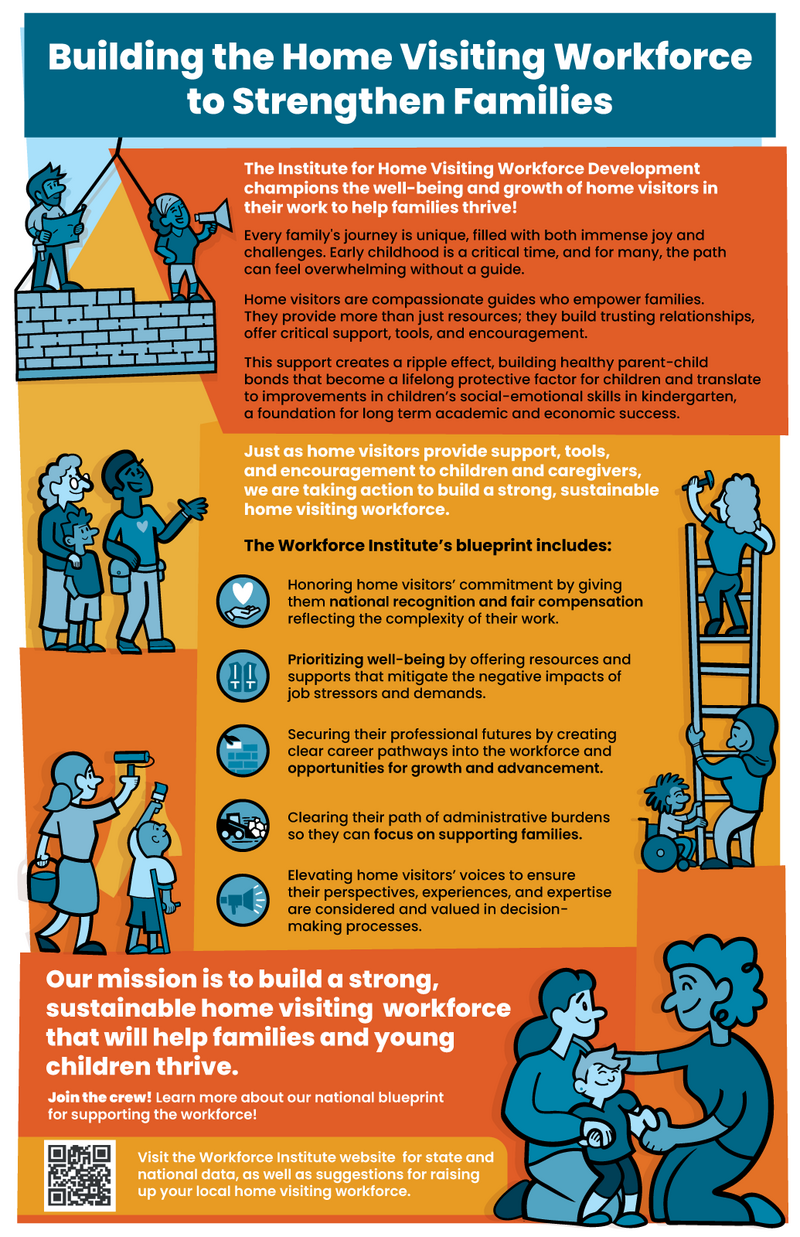 Building the Home Visiting Workforce to Strengthen Families

The Institute for Home Visiting Workforce Development champions the well-being and growth of home visitors in their work to help families thrive!

Every family's journey is unique, filled with both immense joy and challenges. Early childhood is a critical time, and for many, the path can feel overwhelming without a guide.

Home visitors are compassionate guides who empower families. They provide more than just resources; they build trusting relationships, offer critical support, tools, and encouragement.

This support creates a ripple effect, building healthy parent-child bonds that become a lifelong protective factor for children and translate to improvements in children's social-emotional skills in kindergarten, a foundation for long term academic and economic success.

Just as home visitors provide support, tools, and encouragement to children and caregivers, we are taking action to build a strong, sustainable home visiting workforce.

The Workforce Institute's blueprint includes:

Honoring home visitors' commitment by giving them national recognition and fair compensation reflecting the complexity of their work.

Prioritizing well-being by offering resources and supports that mitigate the negative impacts of job stressors and demands.

Securing their professional futures by creating clear career pathways into the workforce and opportunities for growth and advancement.

Clearing their path of administrative burdens so they can focus on supporting families.

Elevating home visitors' voices to ensure their perspectives, experiences, and expertise are considered and valued in decision-making processes.

Our mission is to build a strong, sustainable home visiting workforce that will help families and young children thrive.

Join the crew! Learn more about our national blueprint for supporting the workforce!

Visit the Workforce Institute website for state and national data, as well as suggestions for raising up your local home visiting workforce.